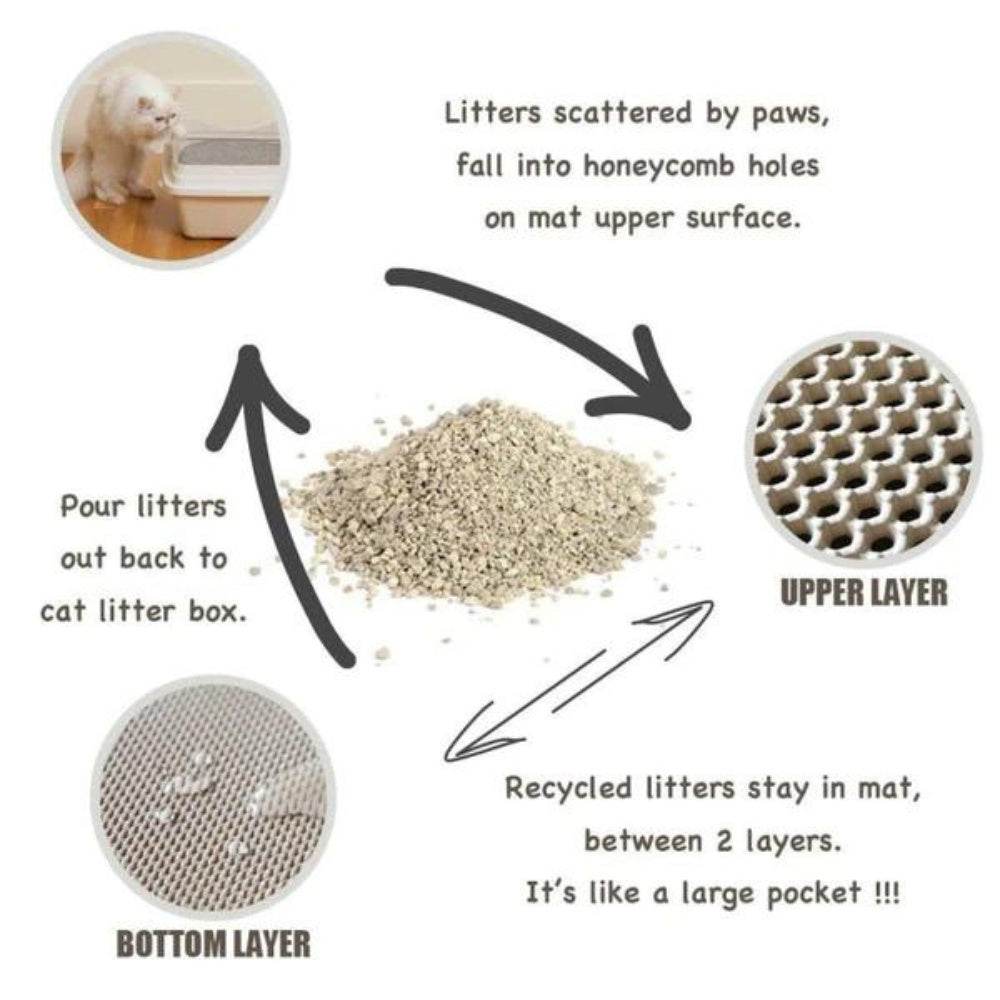 Litters scattered by paws, fall into honeycomb holes on mat upper surface.

Pour litters out back to cat litter box.

UPPER LAYER

Recycled litters stay in mat, between 2 layers. It's like a large pocket !!!

BOTTOM LAYER